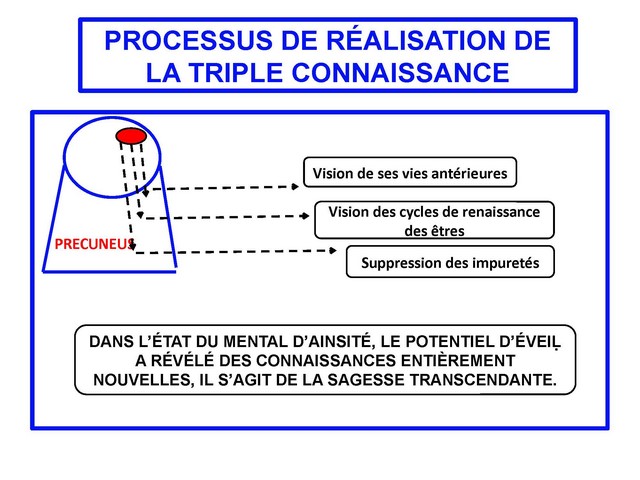 PROCESSUS DE RÉALISATION DE LA TRIPLE CONNAISSANCE

PRECUNEUS

Vision de ses vies antérieures

Vision des cycles de renaissance des êtres

Suppression des impuretés

DANS L'ÉTAT DU MENTAL D'AINSITÉ, LE POTENTIEL D'ÉVEIL A RÉVÉLÉ DES CONNAISSANCES ENTIÈREMENT NOUVELLES, IL S'AGIT DE LA SAGESSE TRANSCENDANTE.